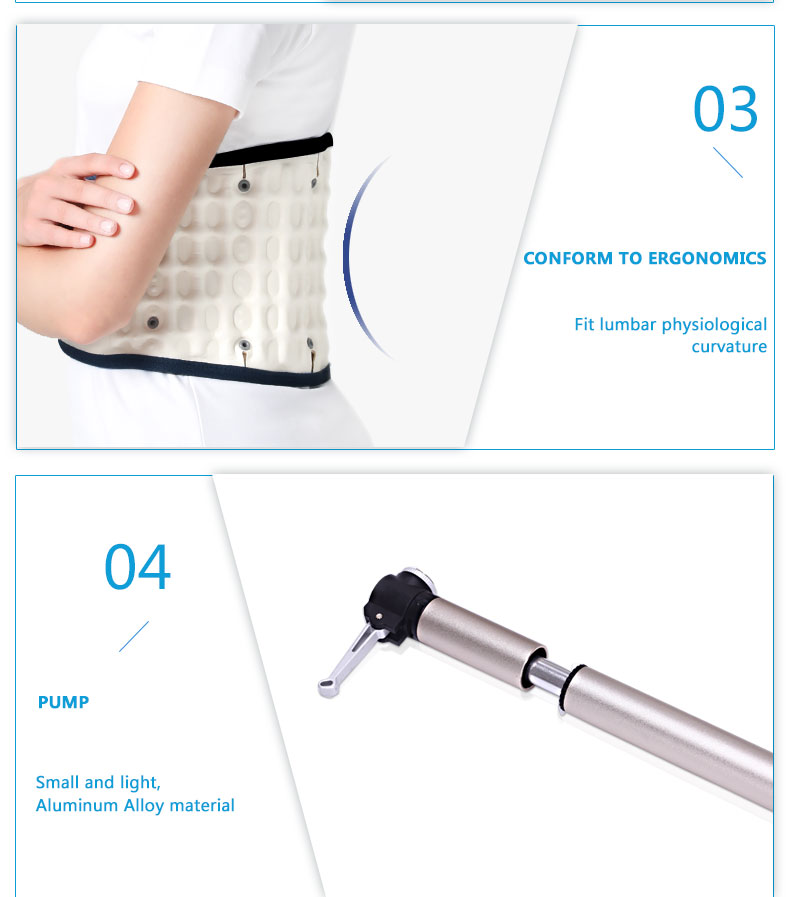 03

CONFORM TO ERGONOMICS

Fit lumbar physiological curvature

04

PUMP

Small and light,
Aluminum Alloy material