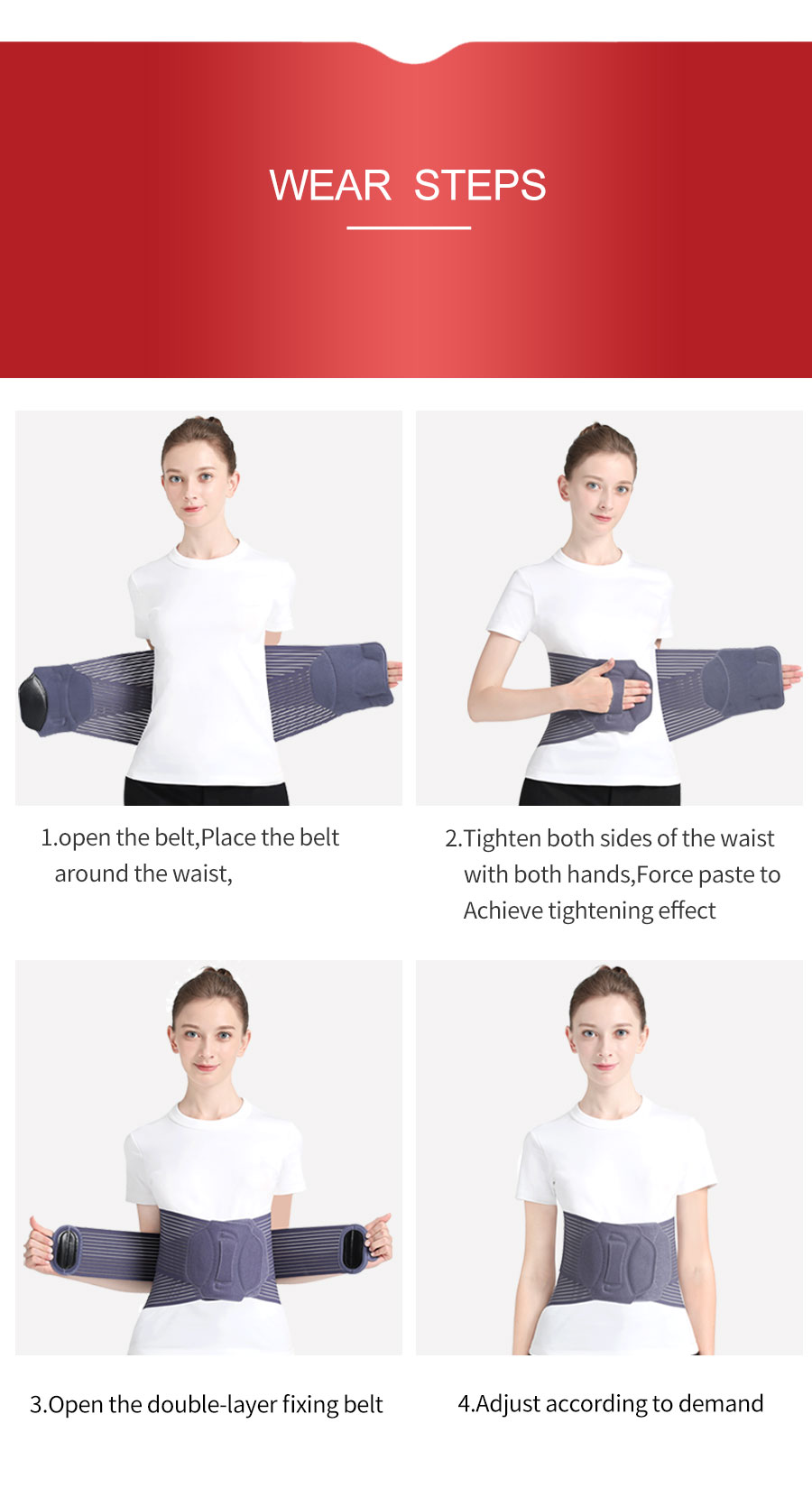 WEAR STEPS

1.open the belt,Place the belt around the waist,

2.Tighten both sides of the waist with both hands,Force paste to Achieve tightening effect

3.Open the double-layer fixing belt

4.Adjust according to demand