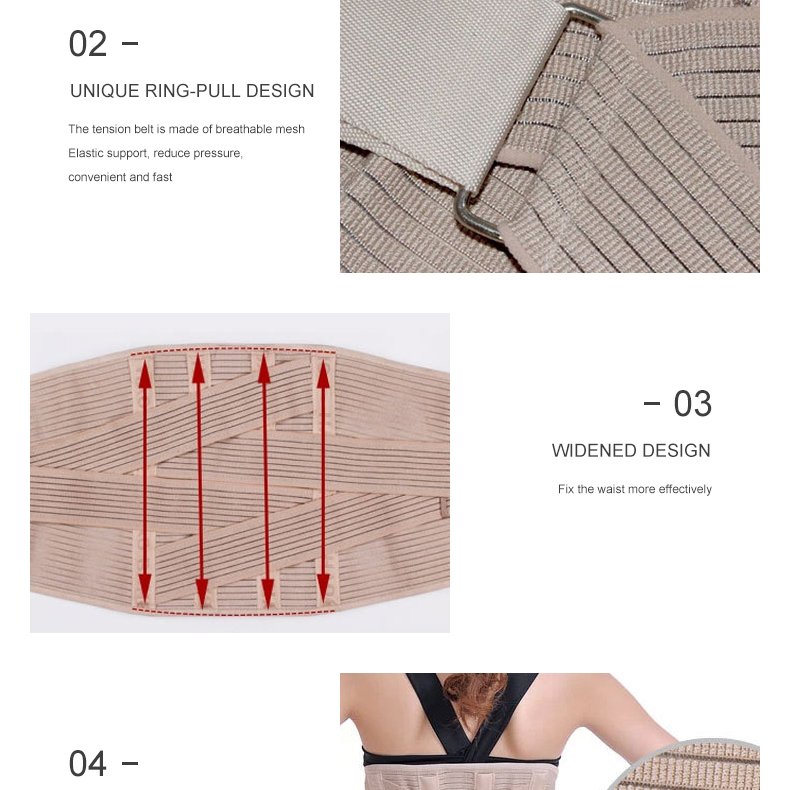 02 -

UNIQUE RING-PULL DESIGN

The tension belt is made of breathable mesh
Elastic support, reduce pressure,
convenient and fast

- 03

WIDENED DESIGN

Fix the waist more effectively

04 -